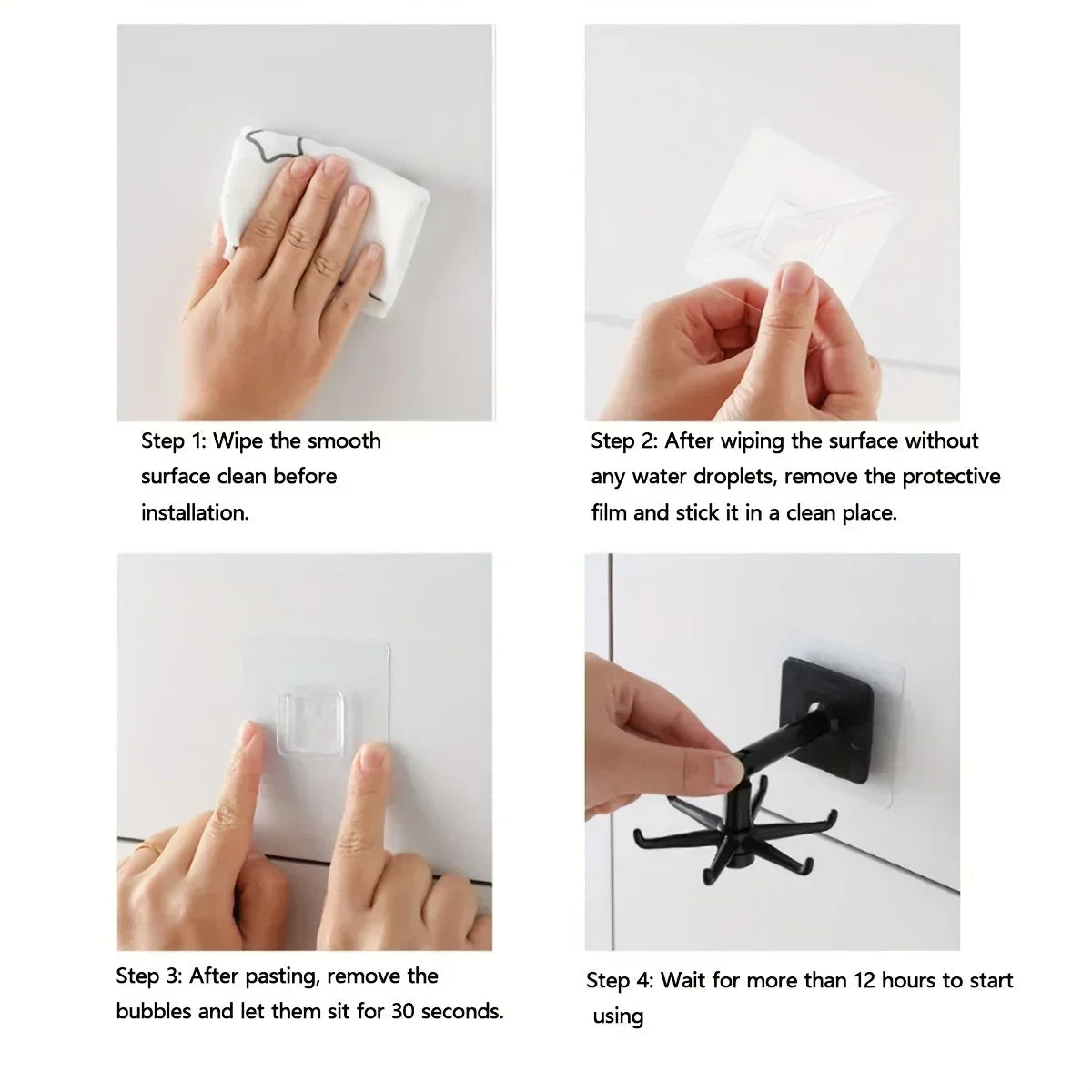 Step 1: Wipe the smooth surface clean before installation.

Step 2: After wiping the surface without any water droplets, remove the protective film and stick it in a clean place.

Step 3: After pasting, remove the bubbles and let them sit for 30 seconds.

Step 4: Wait for more than 12 hours to start using