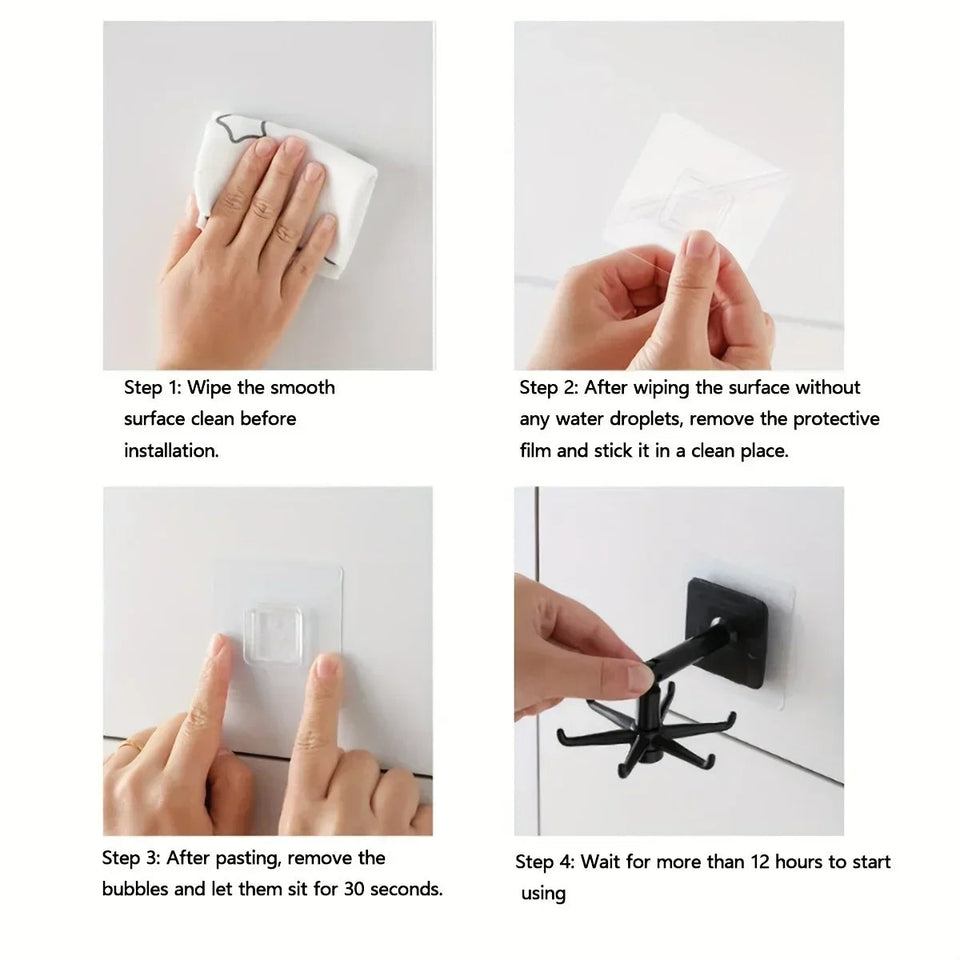 Step 1: Wipe the smooth surface clean before installation.

Step 2: After wiping the surface without any water droplets, remove the protective film and stick it in a clean place.

Step 3: After pasting, remove the bubbles and let them sit for 30 seconds.

Step 4: Wait for more than 12 hours to start using